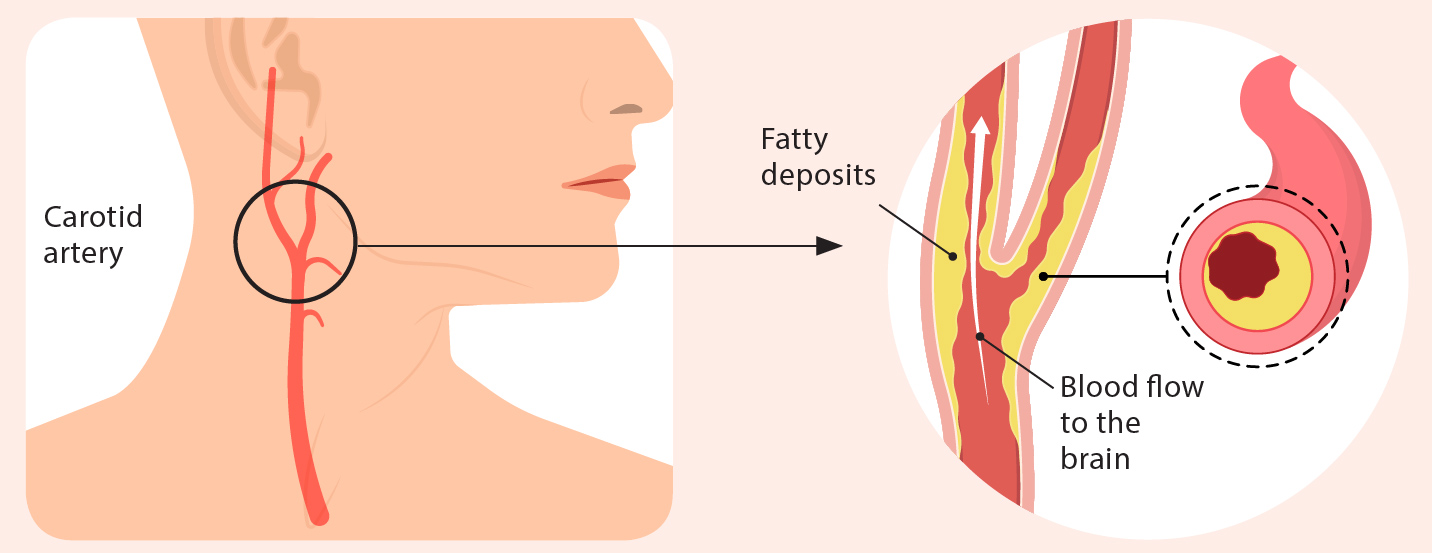 Carotid artery

Fatty deposits

Blood flow to the brain